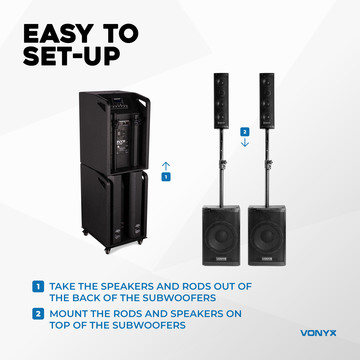 EASY TO SET-UP

1

2

1 TAKE THE SPEAKERS AND RODS OUT OF THE BACK OF THE SUBWOOFERS

2 MOUNT THE RODS AND SPEAKERS ON TOP OF THE SUBWOOFERS

VONYX