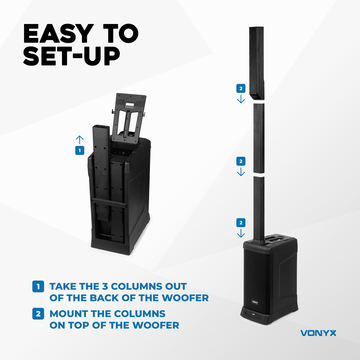 EASY TO SET-UP

1

2

2

2

1 TAKE THE 3 COLUMNS OUT OF THE BACK OF THE WOOFER

2 MOUNT THE COLUMNS ON TOP OF THE WOOFER

VONYX