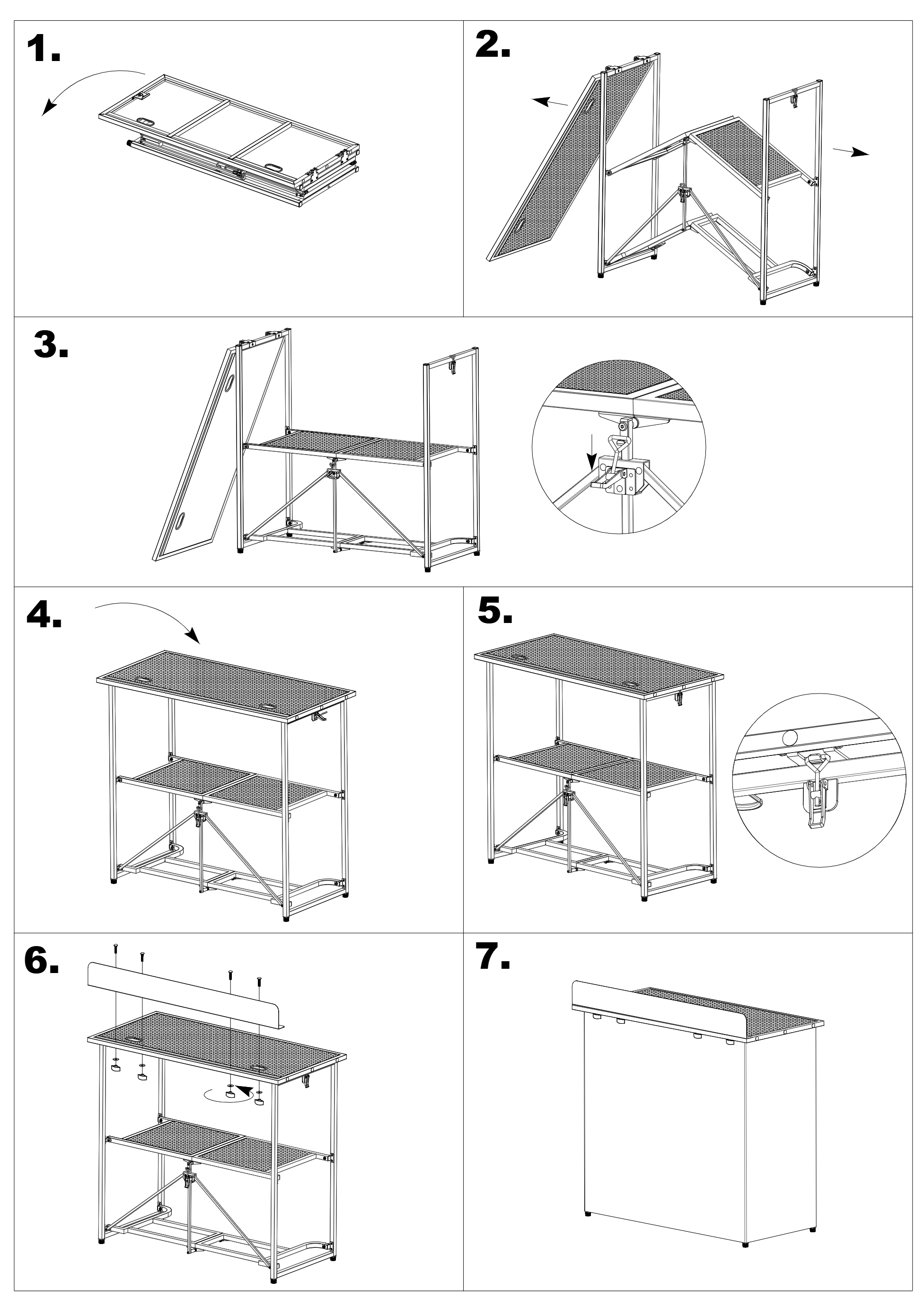 1.

2.

3.

4.

5.

6.

7.