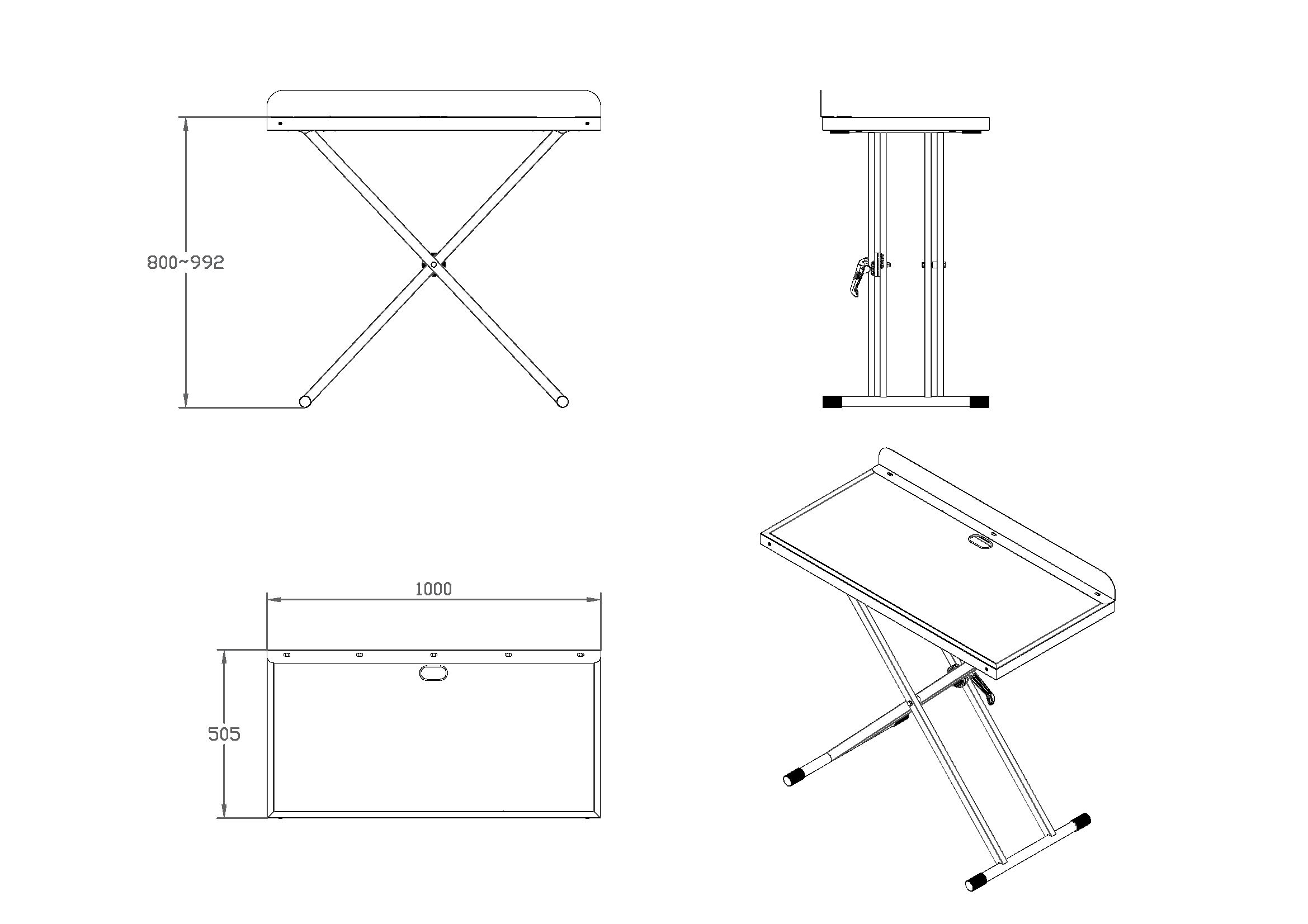 800~992

1000

505